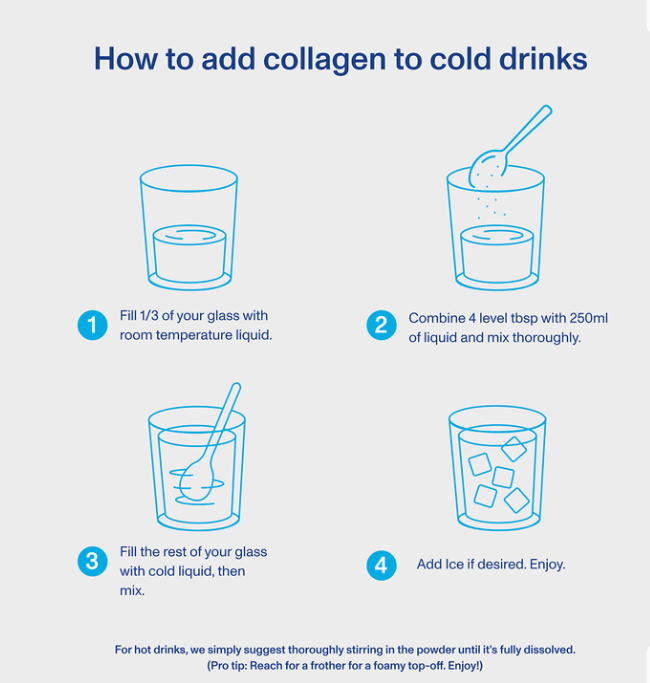 How to add collagen to cold drinks

1 Fill 1/3 of your glass with room temperature liquid.

2 Combine 4 level tbsp with 250ml of liquid and mix thoroughly.

3 Fill the rest of your glass with cold liquid, then mix.

4 Add Ice if desired. Enjoy.

For hot drinks, we simply suggest thoroughly stirring in the powder until it's fully dissolved.
(Pro tip: Reach for a frother for a foamy top-off. Enjoy!)